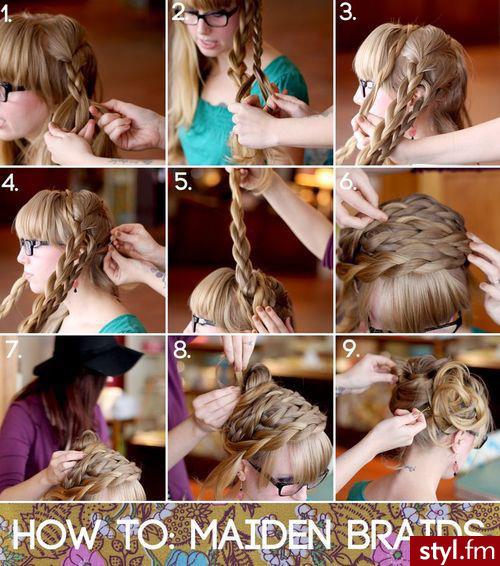 1.
2.
3.
4.
5.
6.
7.
8.
9.
HOW TO: MAIDEN BRAIDS
styl.fm