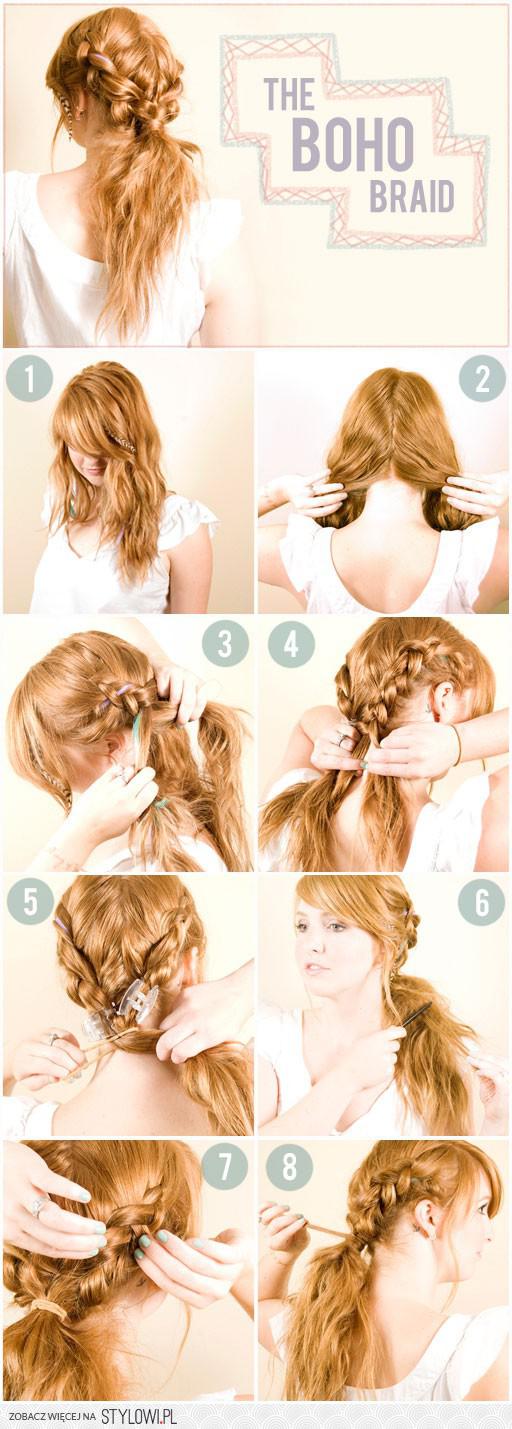 THE
BOHO
BRAID

1

2

3

4

5

6

7

8

ZOBACZ WIĘCEJ NA STYLOWI.PL