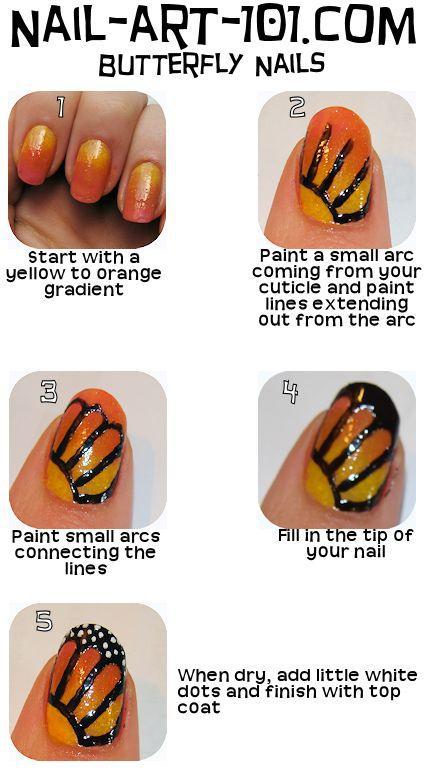 NAIL-ART-101.COM
BUTTERFLY NAILS

1
Start with a yellow to orange gradient

2
Paint a small arc coming from your cuticle and paint lines extending out from the arc

3
Paint small arcs connecting the lines

4
Fill in the tip of your nail

5
When dry, add little white dots and finish with top coat