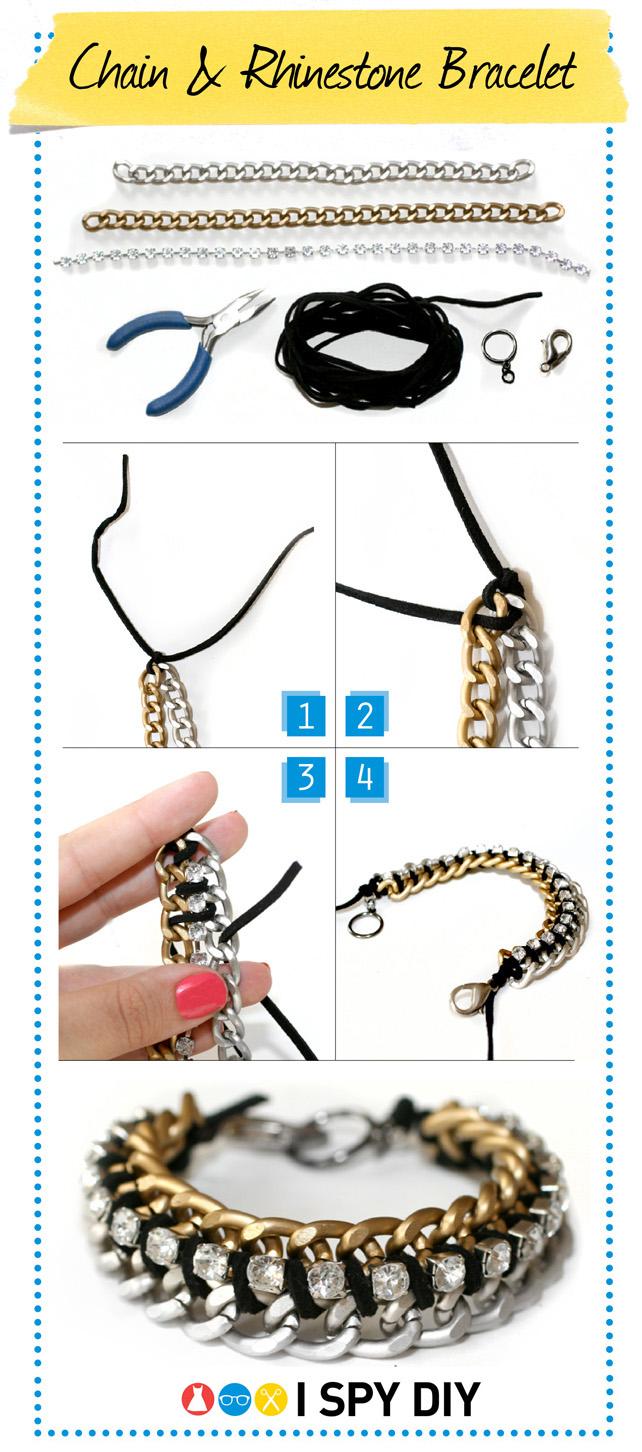 Chain & Rhinestone Bracelet

1

2

3

4

I SPY DIY