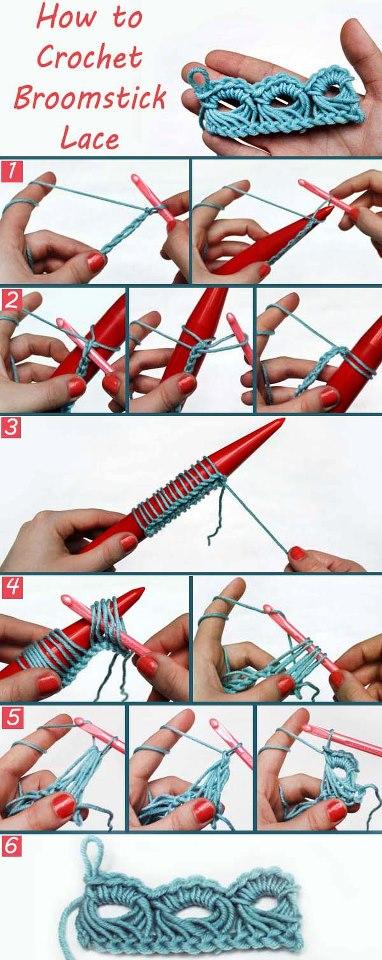 How to Crochet Broomstick Lace

1

2

3

4

5

6