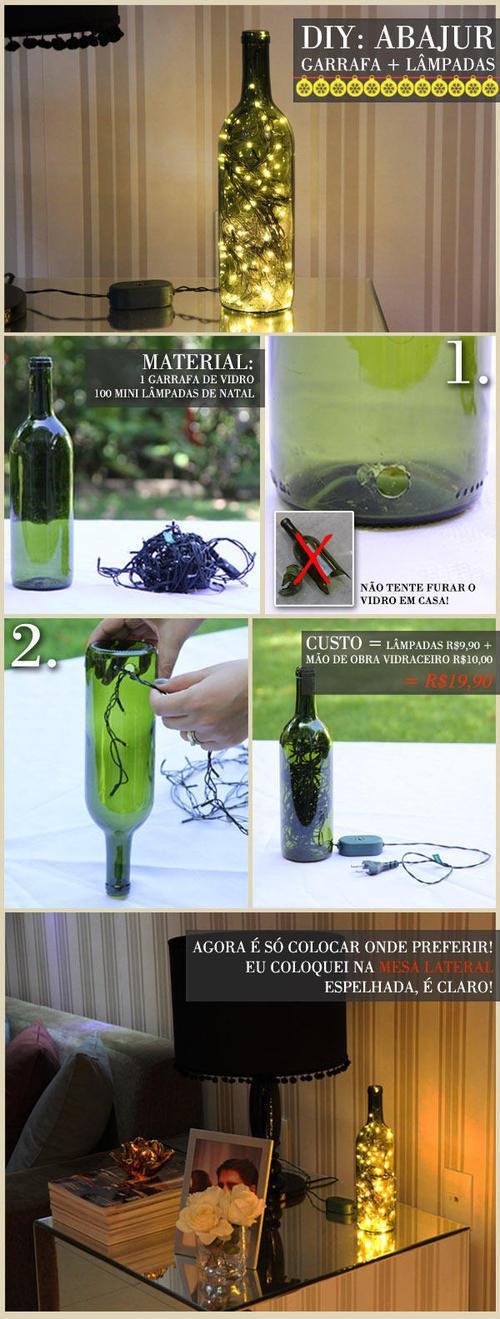 DIY: ABAJUR
GARRAFA + LÂMPADAS

MATERIAL:
1 GARRAFA DE VIDRO
100 MINI LÂMPADAS DE NATAL

1.

NÃO TENTE FURAR O VIDRO EM CASA!

2.

CUSTO = LÂMPADAS R$9,90 + MÃO DE OBRA VIDRACEIRO R$10,00
= R$19,90

AGORA É SÓ COLOCAR ONDE PREFERIR! EU COLOQUEI NA MESA LATERAL ESPELHADA, É CLARO!