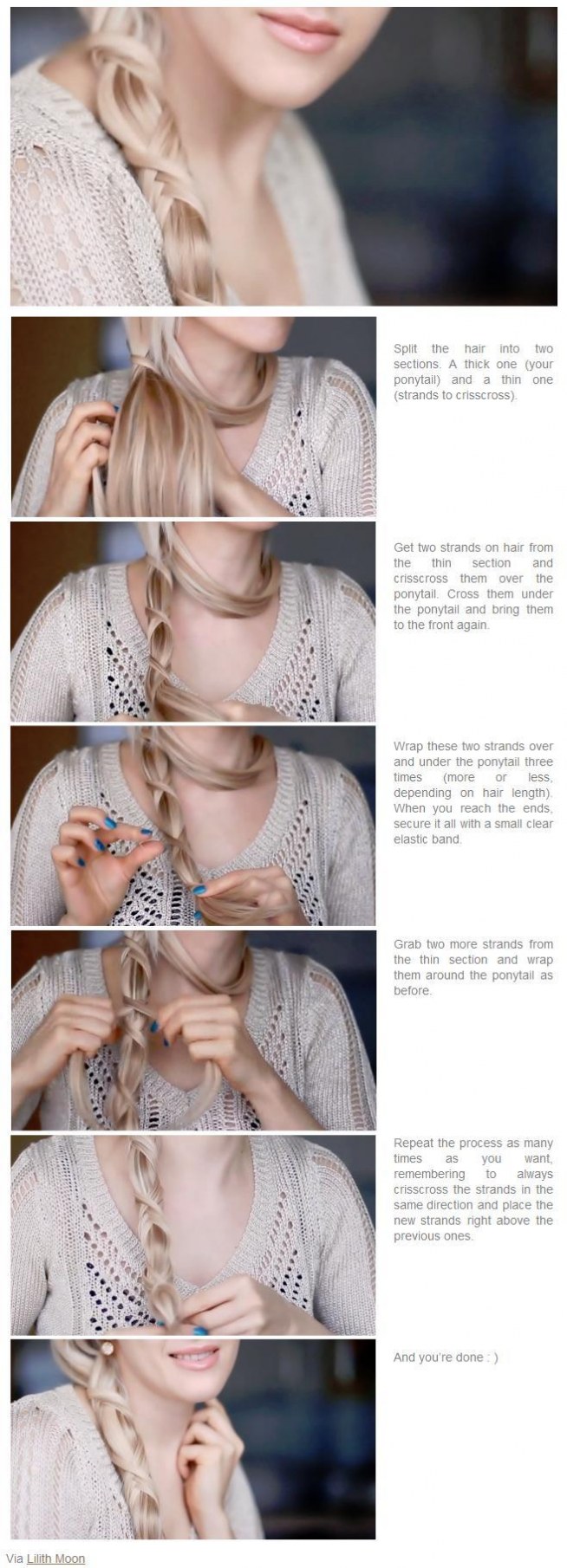 Split the hair into two sections. A thick one (your ponytail) and a thin one (strands to crisscross).

Get two strands on hair from the thin section and crisscross them over the ponytail. Cross them under the ponytail and bring them to the front again.

Wrap these two strands over and under the ponytail three times (more or less, depending on hair length). When you reach the ends, secure it all with a small clear elastic band.

Grab two more strands from the thin section and wrap them around the ponytail as before.

Repeat the process as many times as you want, remembering to always crisscross the strands in the same direction and place the new strands right above the previous ones.

And you're done : )

Via Lilith Moon