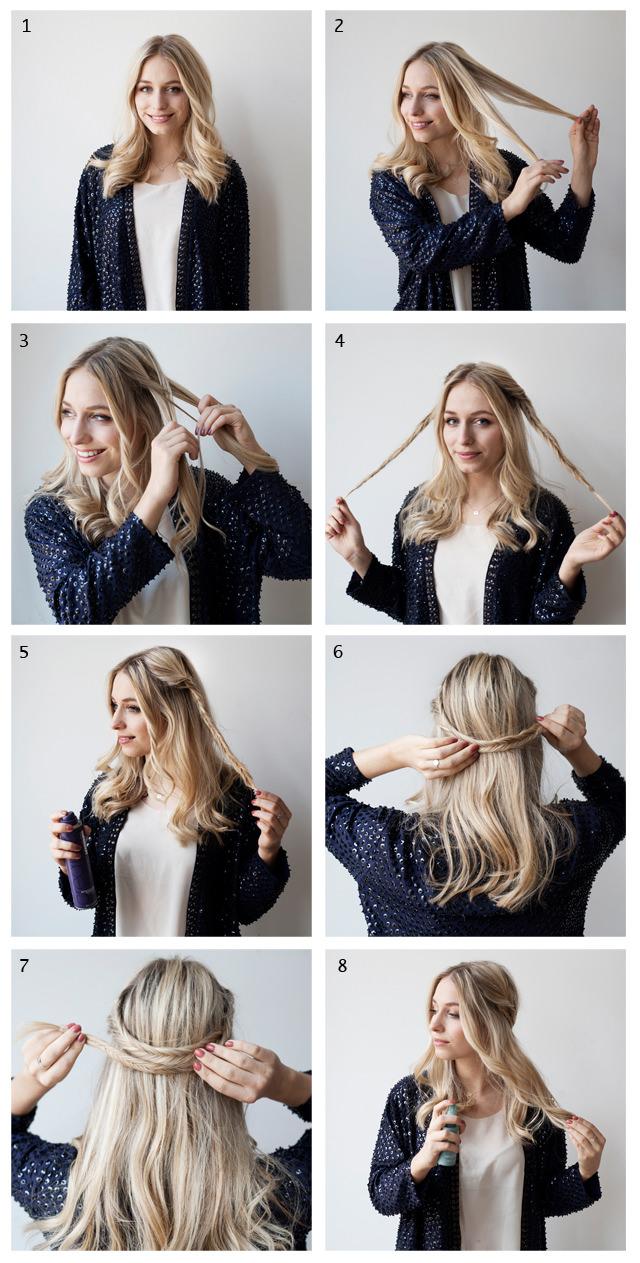 1

2

3

4

5

6

7

8