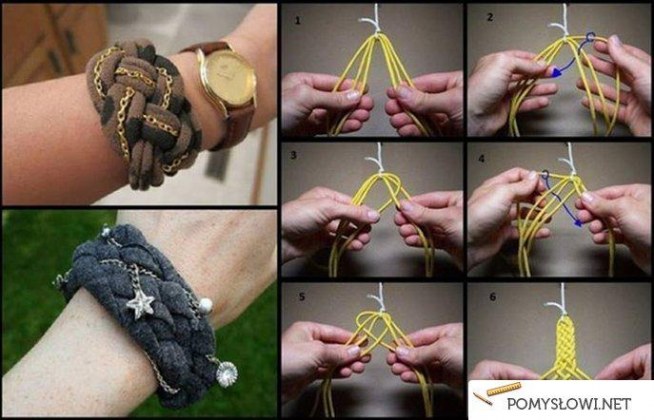 1

2

3

4

5

6

POMYSŁOWI.NET