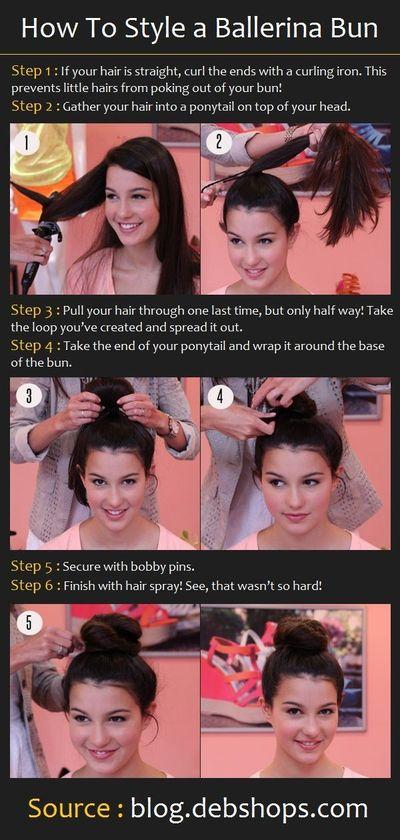 How To Style a Ballerina Bun

Step 1 : If your hair is straight, curl the ends with a curling iron. This prevents little hairs from poking out of your bun!
Step 2 : Gather your hair into a ponytail on top of your head.

1
2

Step 3 : Pull your hair through one last time, but only half way! Take the loop you've created and spread it out.
Step 4 : Take the end of your ponytail and wrap it around the base of the bun.

3
4

Step 5 : Secure with bobby pins.
Step 6 : Finish with hair spray! See, that wasn't so hard!

5

Source : blog.debshops.com