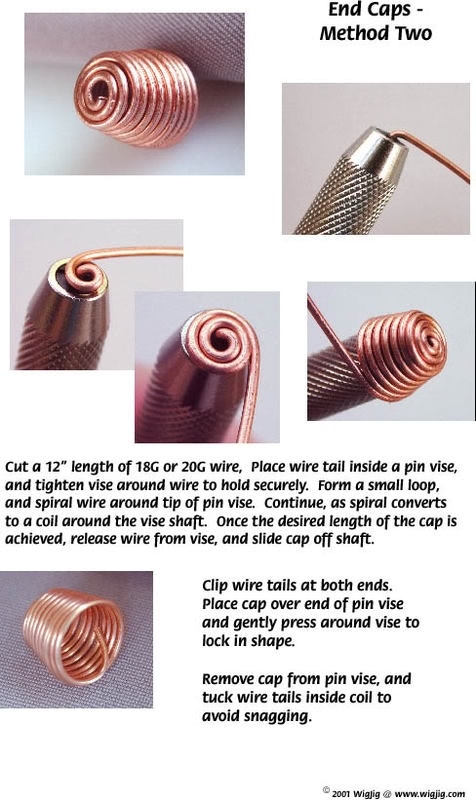 End Caps - Method Two

Cut a 12" length of 18G or 20G wire, Place wire tail inside a pin vise, and tighten vise around wire to hold securely. Form a small loop, and spiral wire around tip of pin vise. Continue, as spiral converts to a coil around the vise shaft. Once the desired length of the cap is achieved, release wire from vise, and slide cap off shaft.

Clip wire tails at both ends. Place cap over end of pin vise and gently press around vise to lock in shape.

Remove cap from pin vise, and tuck wire tails inside coil to avoid snagging.

© 2001 Wigjig @ www.wigjig.com