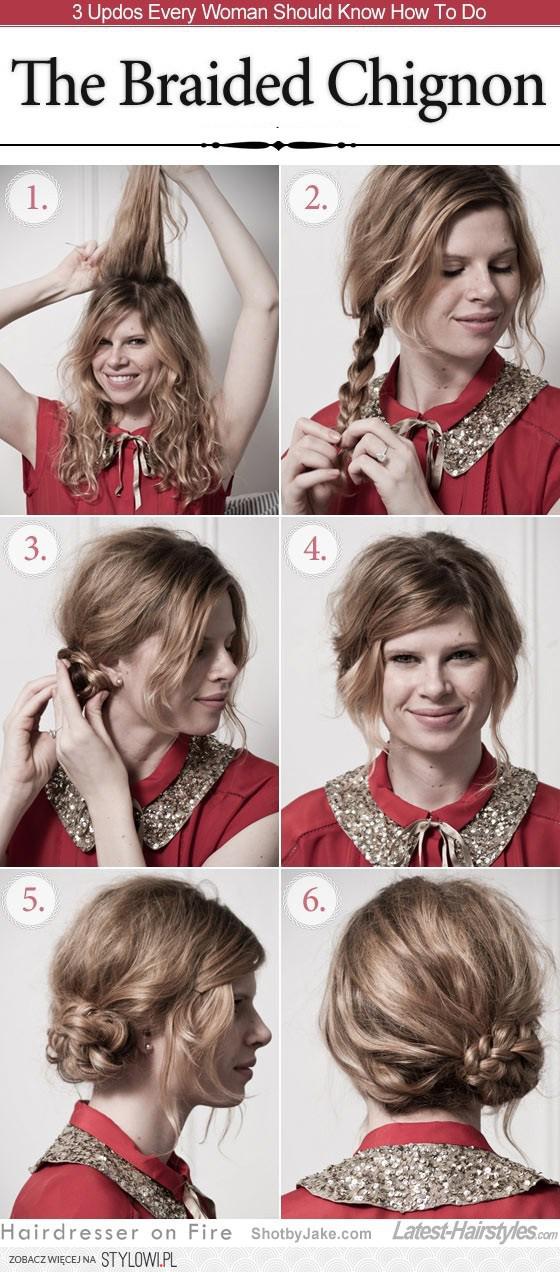 3 Updos Every Woman Should Know How To Do

The Braided Chignon

1.

2.

3.

4.

5.

6.

Hairdresser on Fire ShotbyJake.com Latest-Hairstyles.com

ZOBACZ WIĘCEJ NA STYLOWI.PL