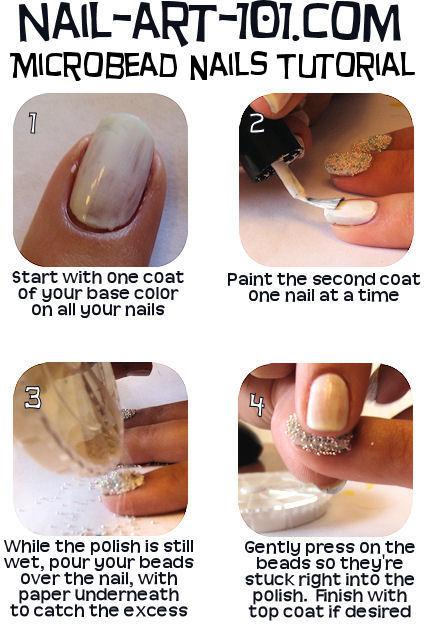 NAIL-ART-101.COM
MICROBEAD NAILS TUTORIAL

1
Start with one coat of your base color on all your nails

2
Paint the second coat one nail at a time

3
While the polish is still wet, pour your beads over the nail, with paper underneath to catch the excess

4
Gently press on the beads so they're stuck right into the polish. Finish with top coat if desired