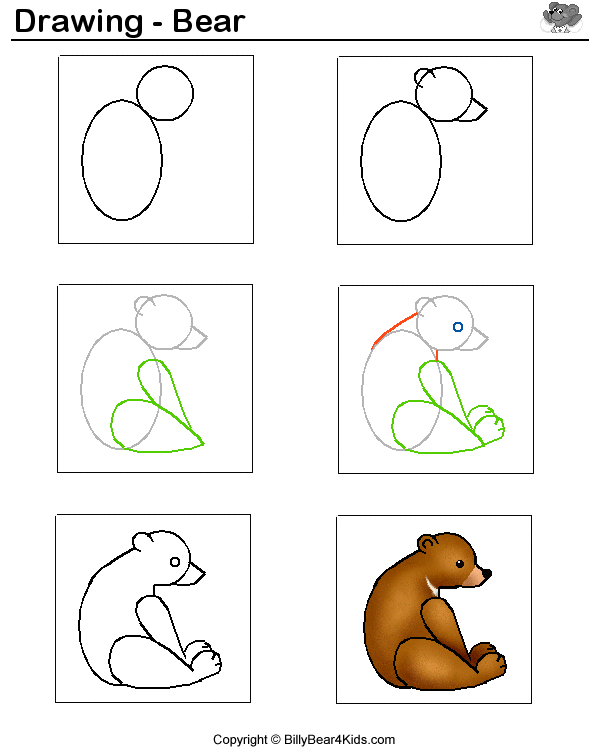 Drawing - Bear

Copyright © BillyBear4Kids.com