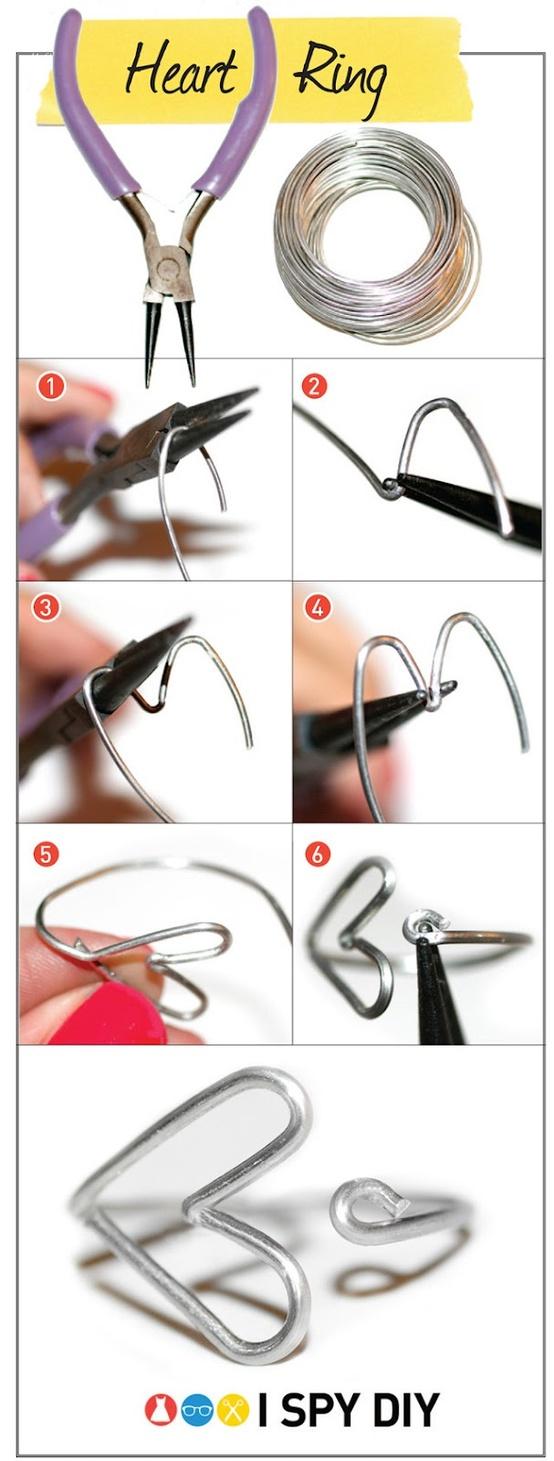 Heart Ring

1

2

3

4

5

6

I SPY DIY