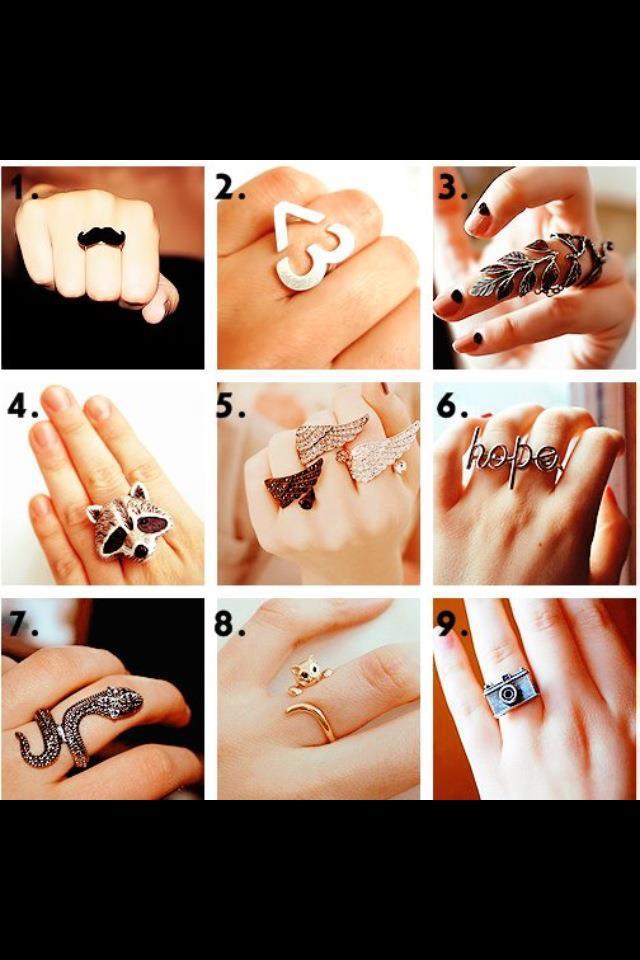 1.

2.

3.

4.

5.

6.
hope

7.

8.

9.