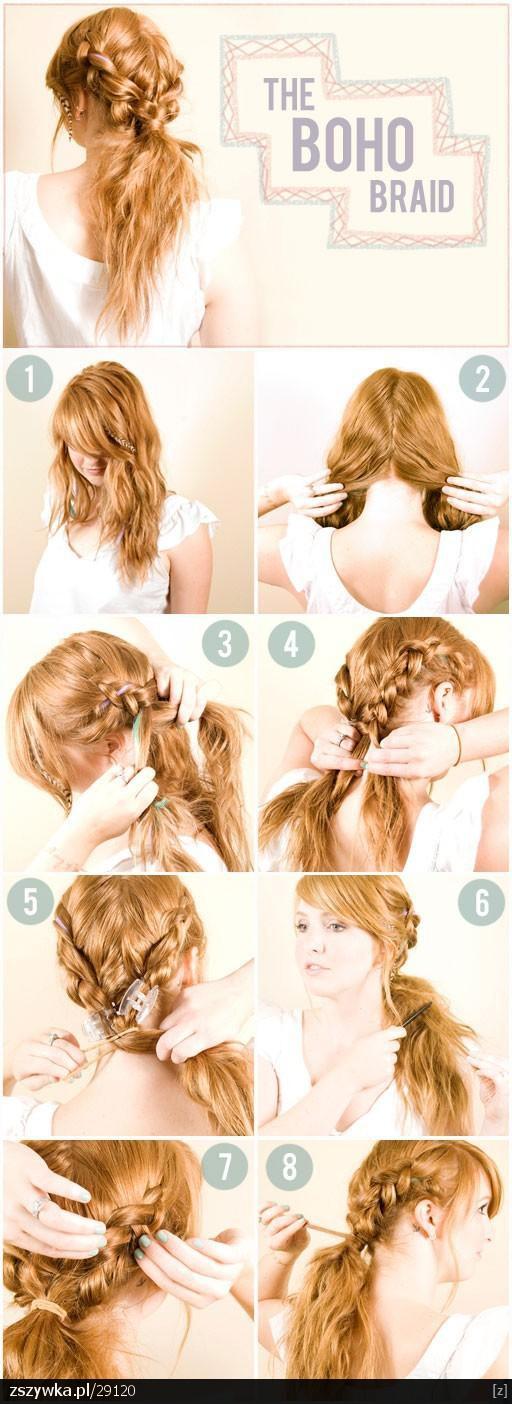 THE
BOHO
BRAID

1
2
3
4
5
6
7
8

zszywka.pl/29120
[z]