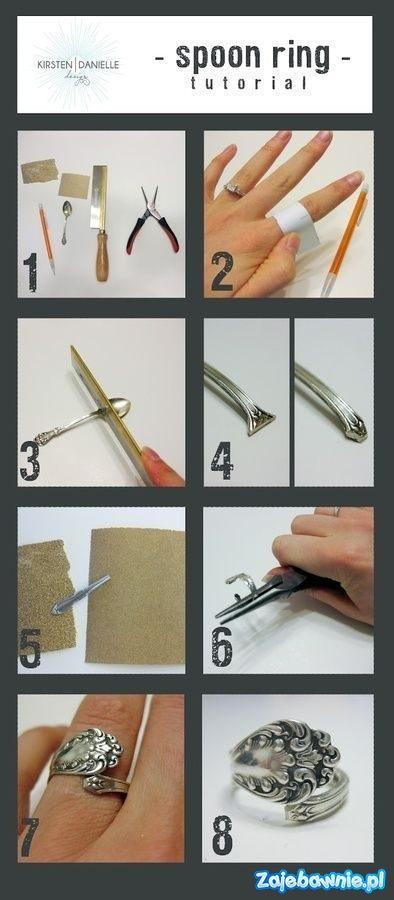 KIRSTEN | DANIELLE design

- spoon ring -
tutorial

1

2

3

4

5

6

7

8

Zajebawnie.pl