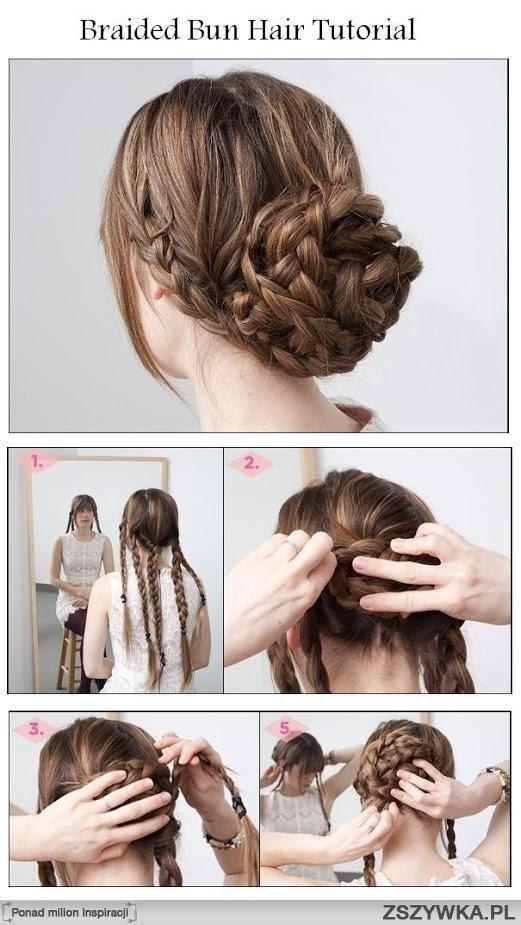 Braided Bun Hair Tutorial

1.

2.

3.

5.

Ponad milion inspiracji

ZSZYWKA.PL