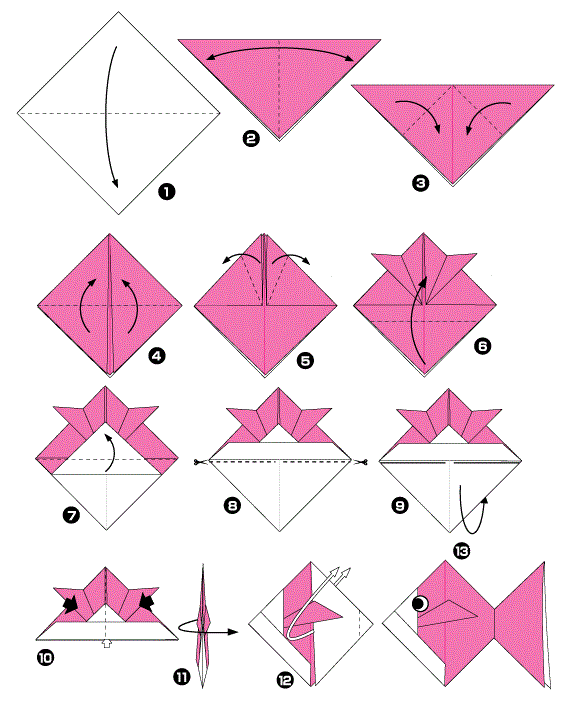 1
2
3
4
5
6
7
8
9
13
10
11
12