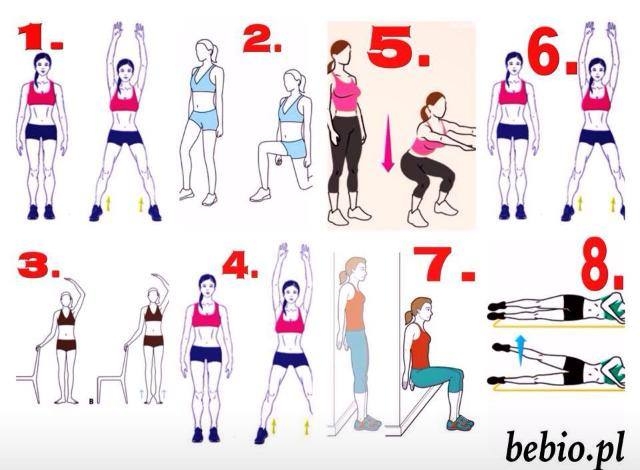 1.

2.

5.

6.

3.

B

4.

7.

8.

bebio.pl