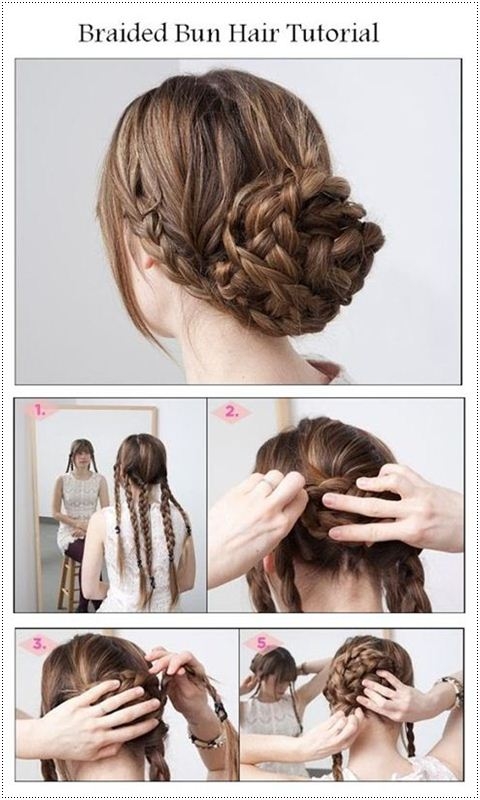 Braided Bun Hair Tutorial

1.

2.

3.

5.