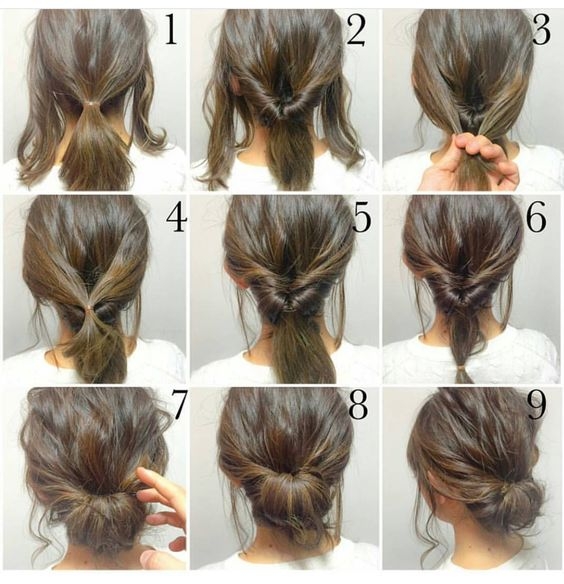 1
2
3
4
5
6
7
8
9